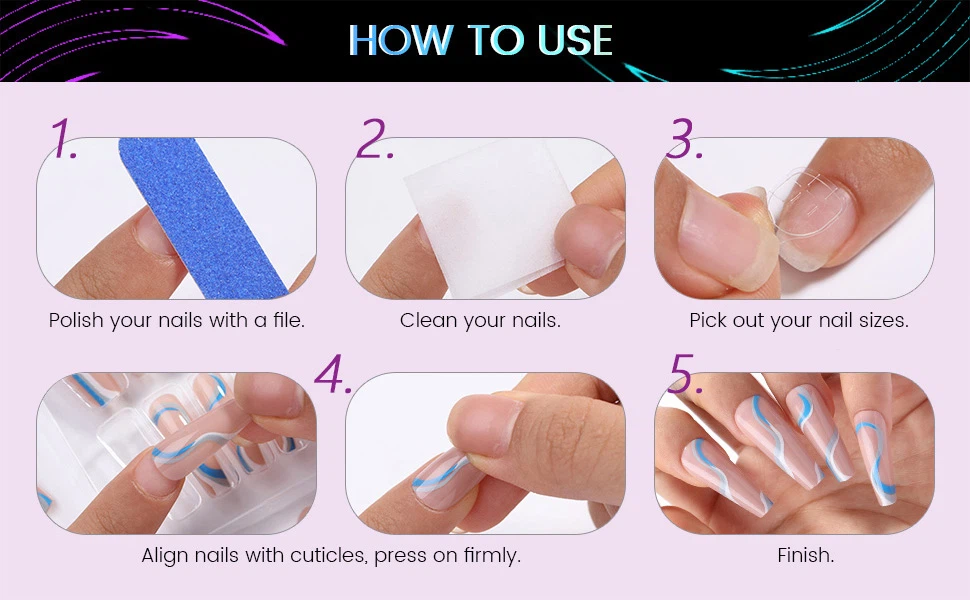 HOW TO USE

1.

Polish your nails with a file.

2.

Clean your nails.

3.

Pick out your nail sizes.

4.

Align nails with cuticles, press on firmly.

5.

Finish.